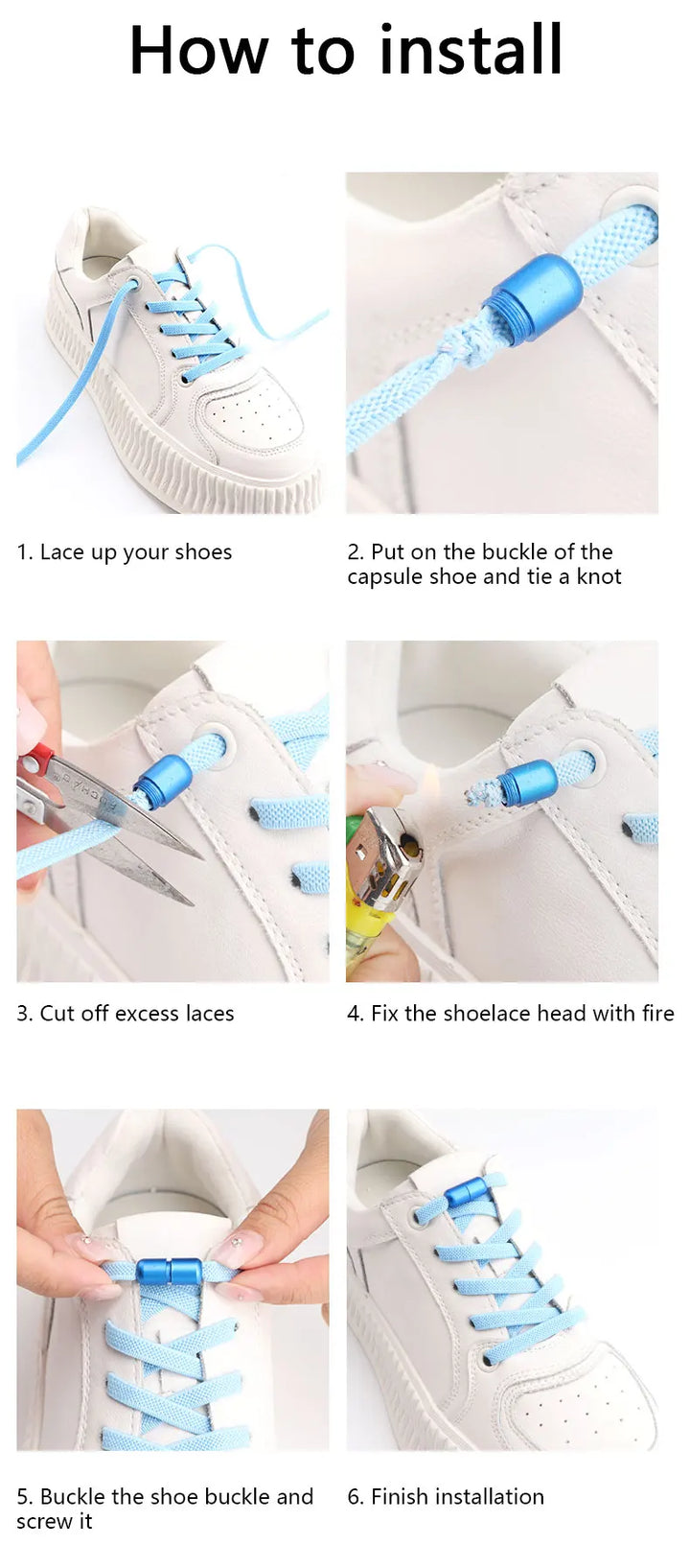 How to install

1. Lace up your shoes

2. Put on the buckle of the capsule shoe and tie a knot

3. Cut off excess laces

4. Fix the shoelace head with fire

5. Buckle the shoe buckle and screw it

6. Finish installation