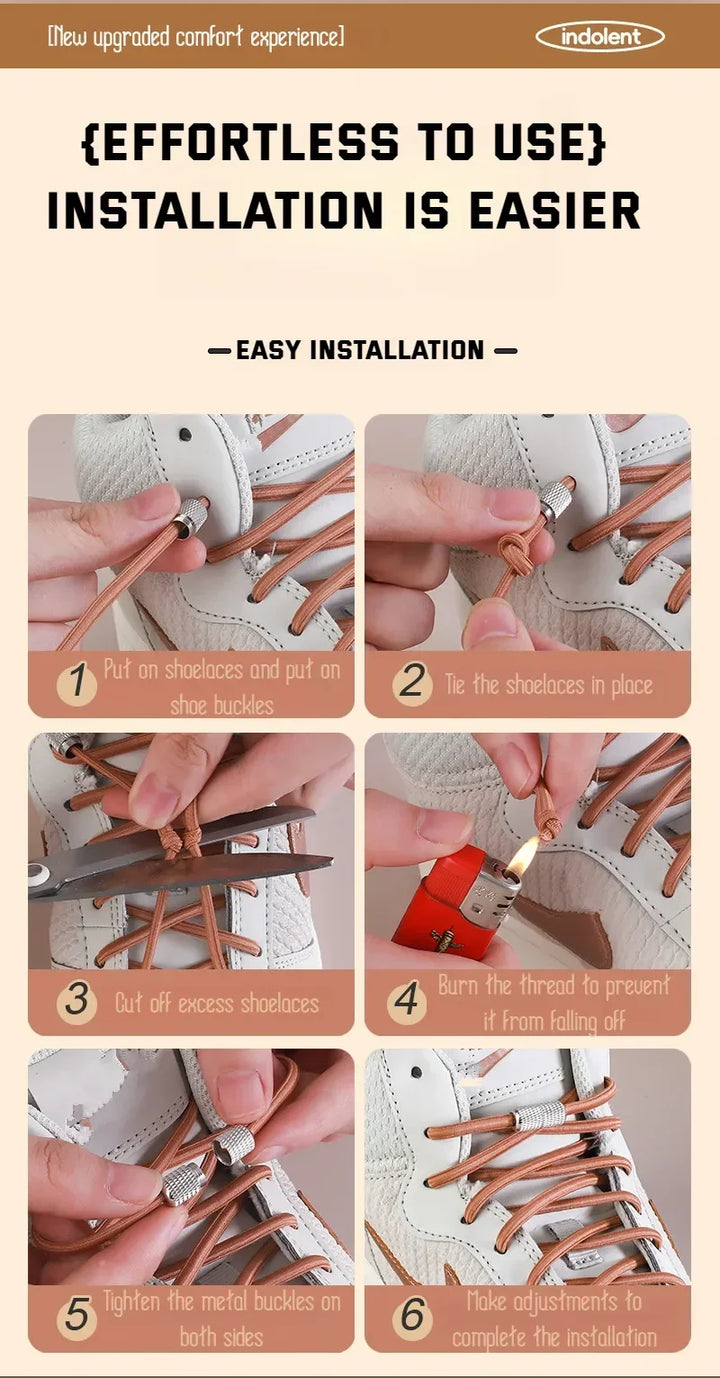 [New upgraded comfort experience]

indolent

{EFFORTLESS TO USE}
INSTALLATION IS EASIER

— EASY INSTALLATION —

1 Put on shoelaces and put on shoe buckles

2 Tie the shoelaces in place

3 Cut off excess shoelaces

4 Burn the thread to prevent it from falling off

5 Tighten the metal buckles on both sides

6 Make adjustments to complete the installation